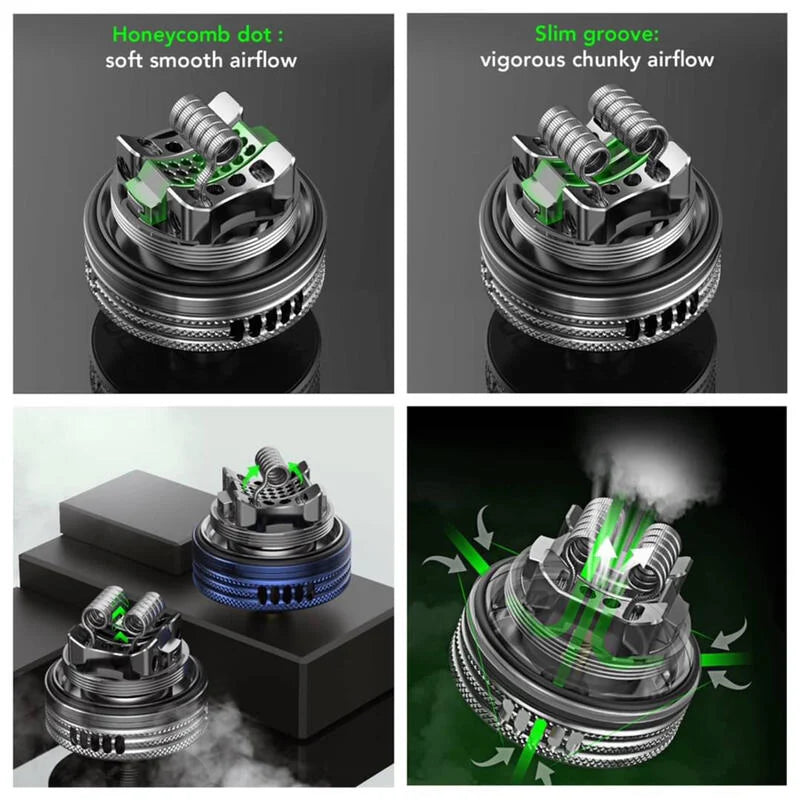 Honeycomb dot :
soft smooth airflow

Slim groove:
vigorous chunky airflow