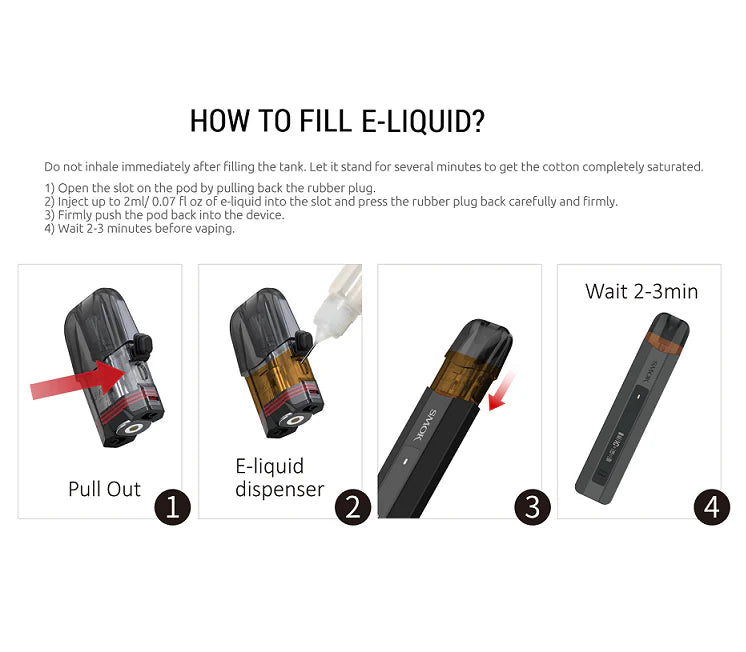 HOW TO FILL E-LIQUID?

Do not inhale immediately after filling the tank. Let it stand for several minutes to get the cotton completely saturated.

1) Open the slot on the pod by pulling back the rubber plug.
2) Inject up to 2ml/ 0.07 fl oz of e-liquid into the slot and press the rubber plug back carefully and firmly.
3) Firmly push the pod back into the device.
4) Wait 2-3 minutes before vaping.

Pull Out
1

E-liquid dispenser
2

SMOK
3

Wait 2-3min
SMOK
4