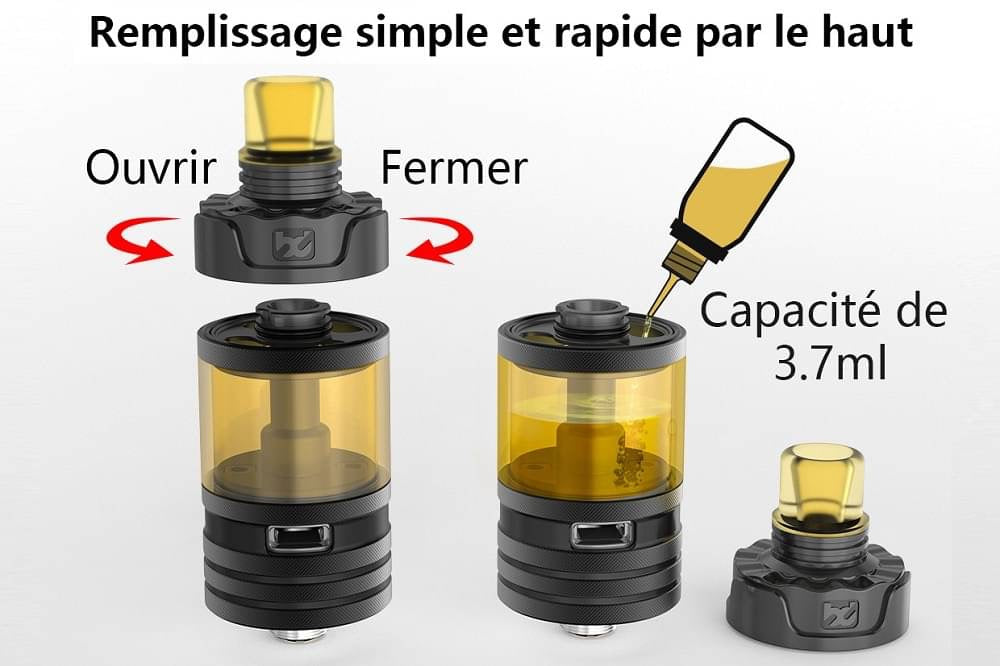 Remplissage simple et rapide par le haut

Ouvrir

Fermer

Capacité de 3.7ml