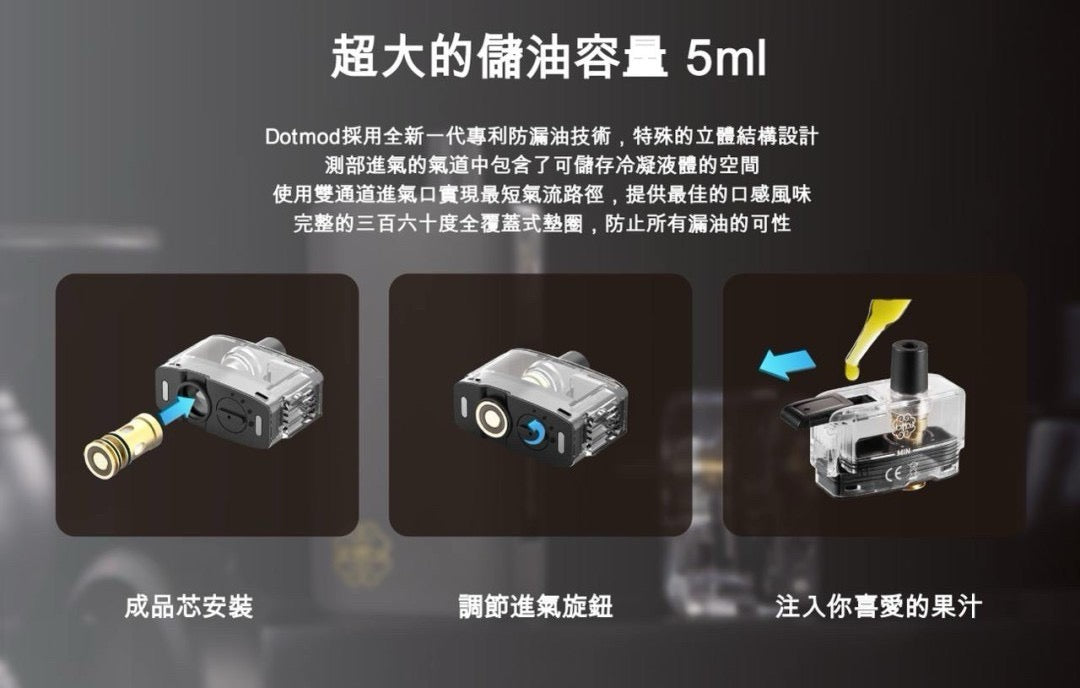 超大的儲油容量 5ml

Dotmod採用全新一代專利防漏油技術，特殊的立體結構設計
測部進氣的氣道中包含了可儲存冷凝液體的空間
使用雙通道進氣口實現最短氣流路徑，提供最佳的口感風味
完整的三百六十度全覆蓋式墊圈，防止所有漏油的可性

MIN

成品芯安裝

調節進氣旋鈕

注入你喜愛的果汁